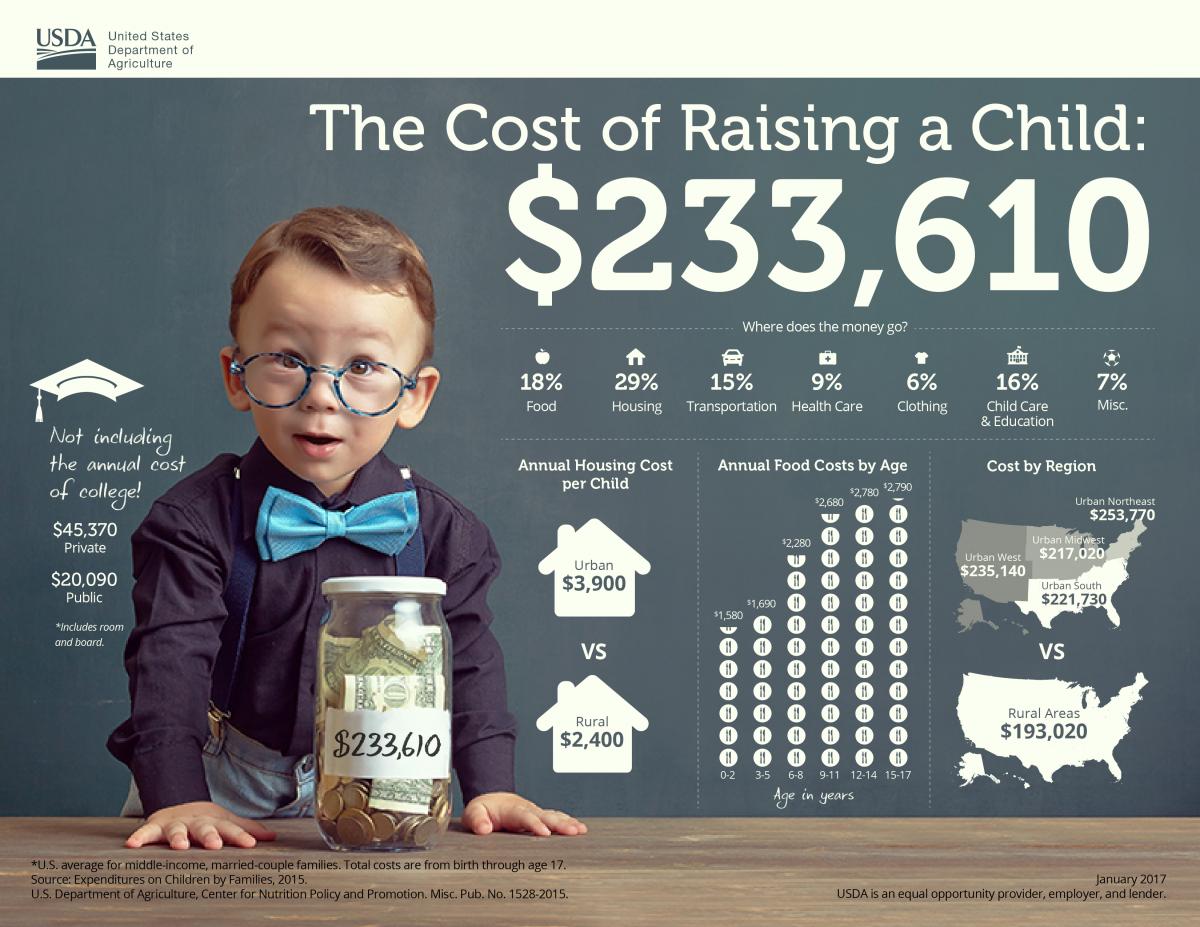 USDA United States Department of Agriculture

The Cost of Raising a Child:
$233,610

Where does the money go?

18% Food
29% Housing
15% Transportation
9% Health Care
6% Clothing
16% Child Care & Education
7% Misc.

Not including the annual cost of college!
$45,370 Private
$20,090 Public
*Includes room and board.

$233,610

Annual Housing Cost per Child
Urban $3,900
VS
Rural $2,400

Annual Food Costs by Age
$1,580 $1,690 $2,280 $2,680 $2,780 $2,790
0-2 3-5 6-8 9-11 12-14 15-17
Age in years

Cost by Region
Urban Northeast $253,770
Urban Midwest $217,020
Urban West $235,140
Urban South $221,730
VS
Rural Areas $193,020

*U.S. average for middle-income, married-couple families. Total costs are from birth through age 17.
Source: Expenditures on Children by Families, 2015.
U.S. Department of Agriculture, Center for Nutrition Policy and Promotion. Misc. Pub. No. 1528-2015.

January 2017
USDA is an equal opportunity provider, employer, and lender.